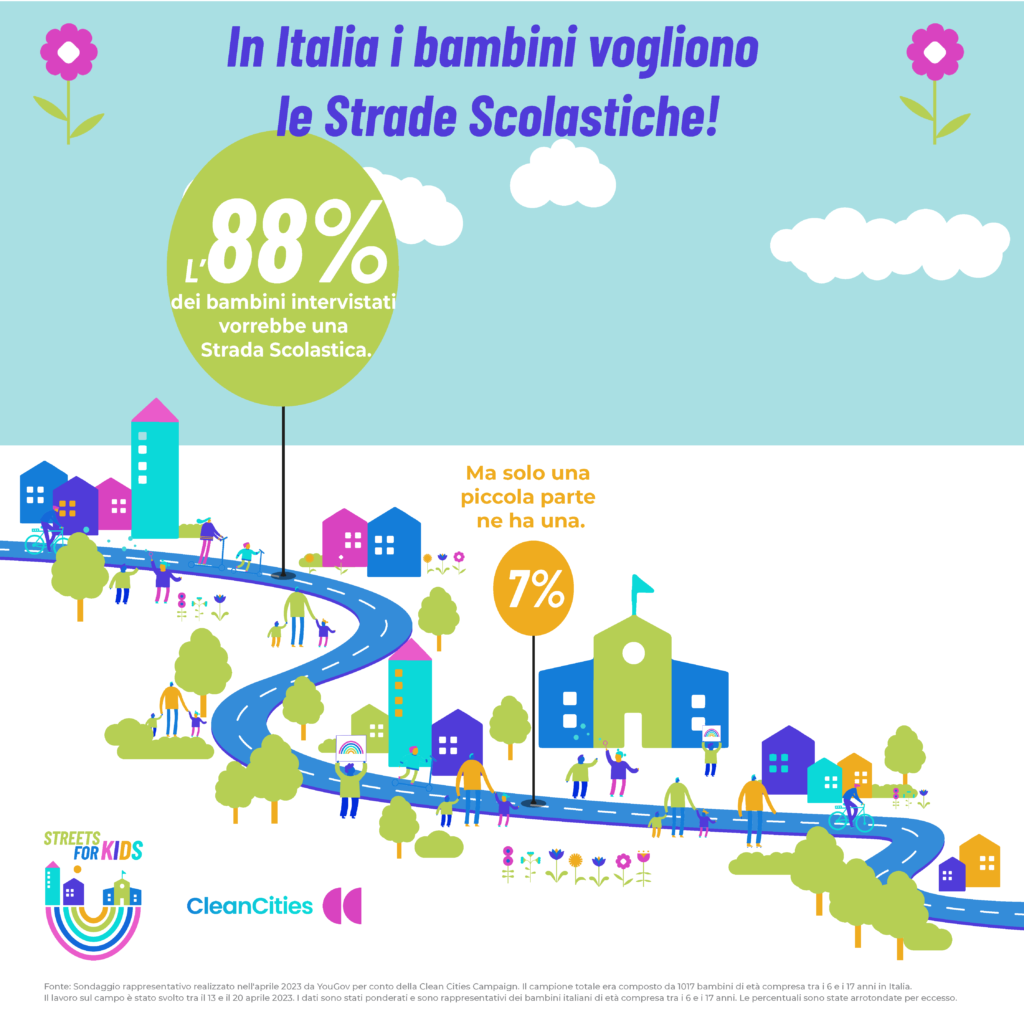 In Italia i bambini vogliono le Strade Scolastiche!

L'88%
dei bambini intervistati vorrebbe una Strada Scolastica.

Ma solo una piccola parte ne ha una.

7%

STREETS FOR KIDS

CleanCities

Fonte: Sondaggio rappresentativo realizzato nell'aprile 2023 da YouGov per conto della Clean Cities Campaign. Il campione totale era composto da 1017 bambini di età compresa tra i 6 e i 17 anni in Italia.
Il lavoro sul campo è stato svolto tra il 13 e il 20 aprile 2023. I dati sono stati ponderati e sono rappresentativi dei bambini italiani di età compresa tra i 6 e i 17 anni. Le percentuali sono state arrotondate per eccesso.